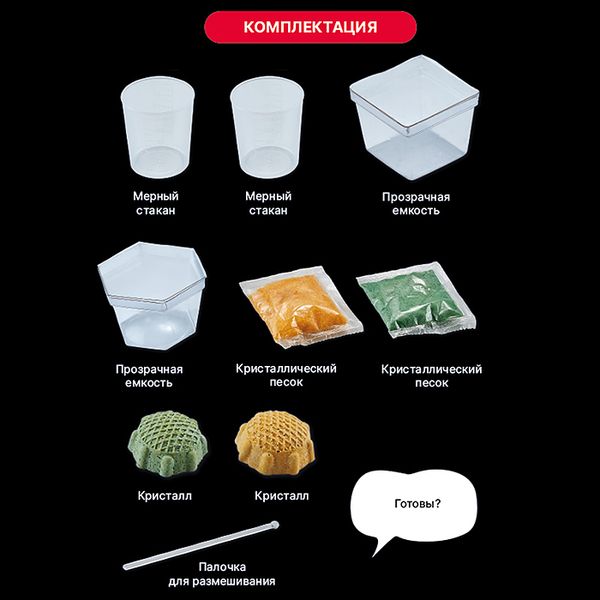 КОМПЛЕКТАЦИЯ

Мерный стакан

Мерный стакан

Прозрачная емкость

Прозрачная емкость

Кристаллический песок

Кристаллический песок

Кристалл

Кристалл

Готовы?

Палочка для размешивания