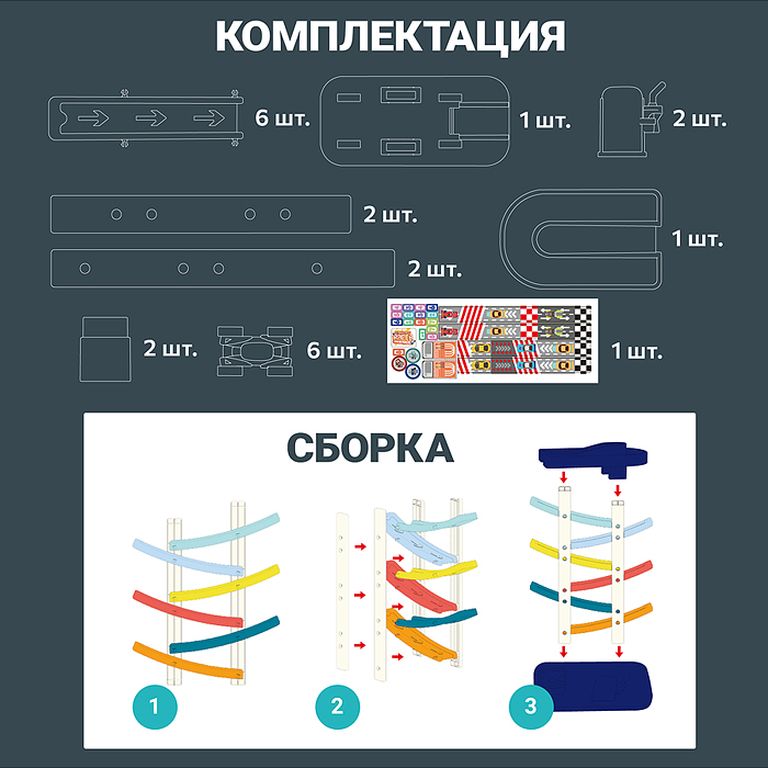 КОМПЛЕКТАЦИЯ

6 шт.

1 шт.

2 шт.

2 шт.

2 шт.

1 шт.

2 шт.

6 шт.

1 шт.

СБОРКА

1

2

3